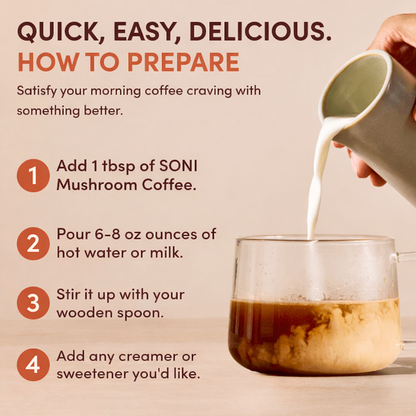 QUICK, EASY, DELICIOUS.
HOW TO PREPARE

Satisfy your morning coffee craving with something better.

1 Add 1 tbsp of SONI Mushroom Coffee.

2 Pour 6-8 oz ounces of hot water or milk.

3 Stir it up with your wooden spoon.

4 Add any creamer or sweetener you'd like.